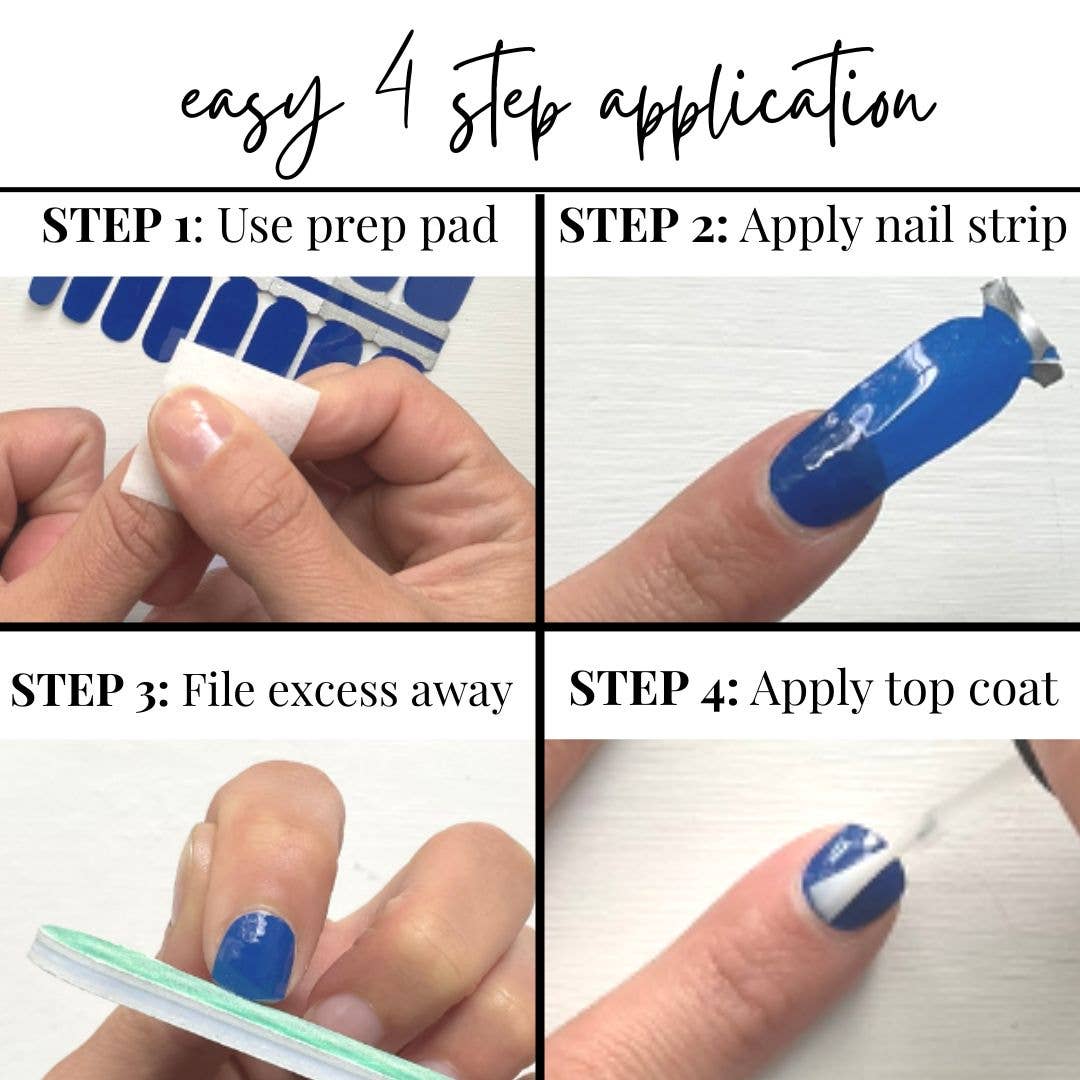 easy 4 step application

STEP 1: Use prep pad

STEP 2: Apply nail strip

STEP 3: File excess away

STEP 4: Apply top coat